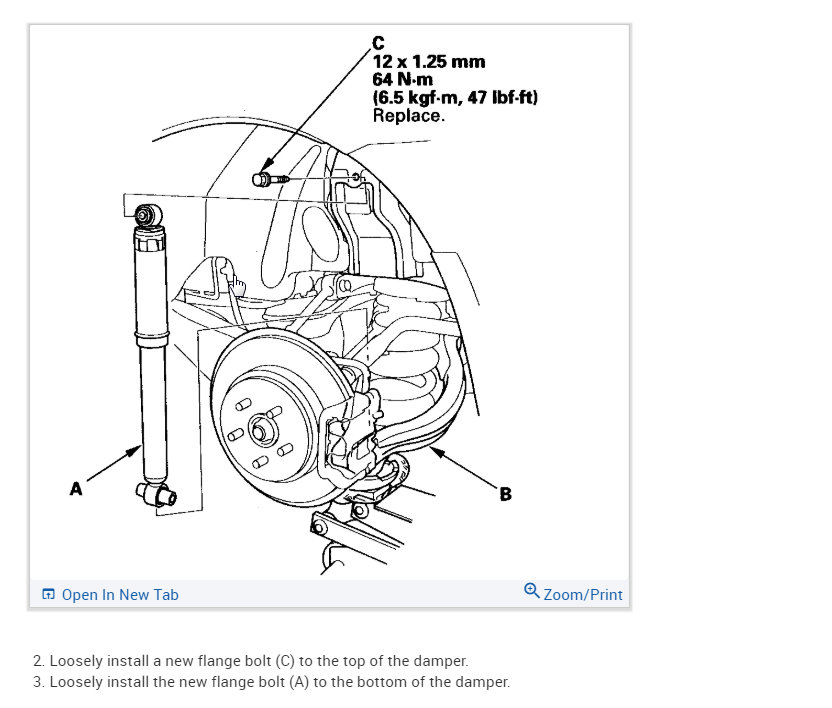 C
12 x 1.25 mm
64 N·m
(6.5 kgf·m, 47 lbf·ft)
Replace.

A

B

Open In New Tab

Zoom/Print

2. Loosely install a new flange bolt (C) to the top of the damper.
3. Loosely install the new flange bolt (A) to the bottom of the damper.