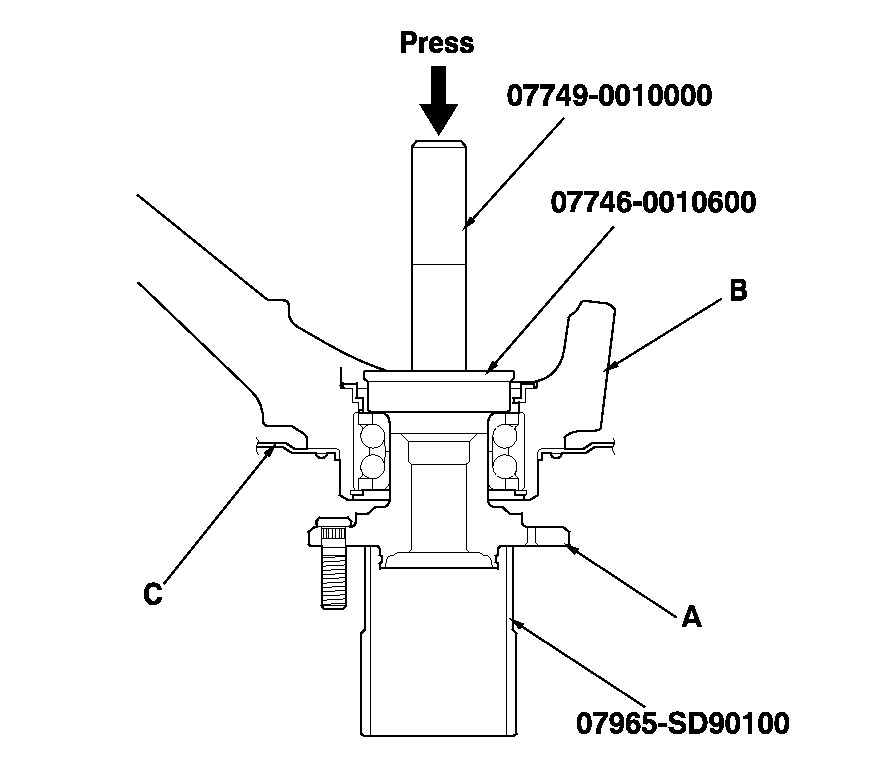 Press

07749-0010000

07746-0010600

B

C

A

07965-SD90100