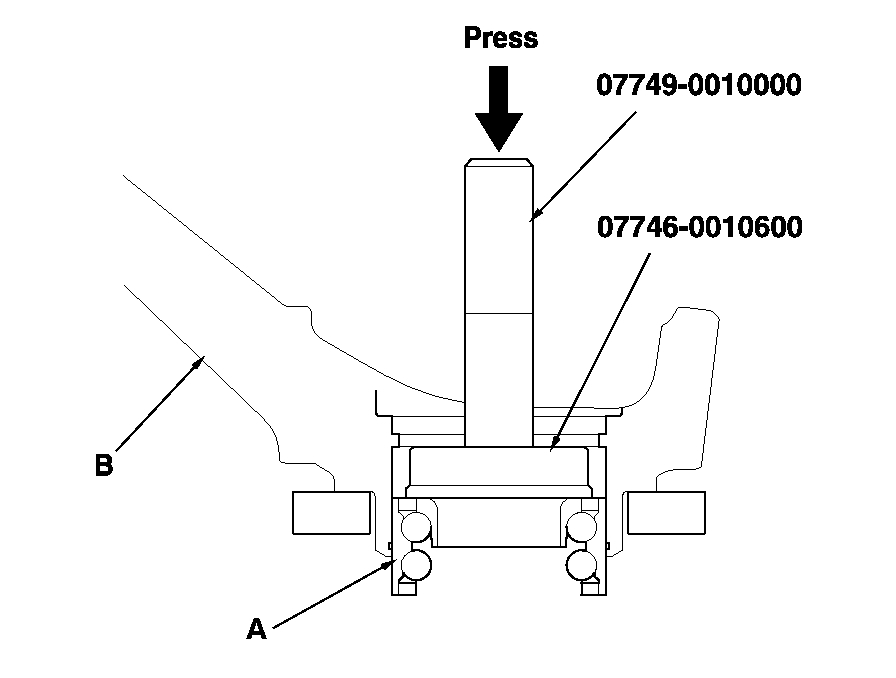 Press

07749-0010000

07746-0010600

B

A