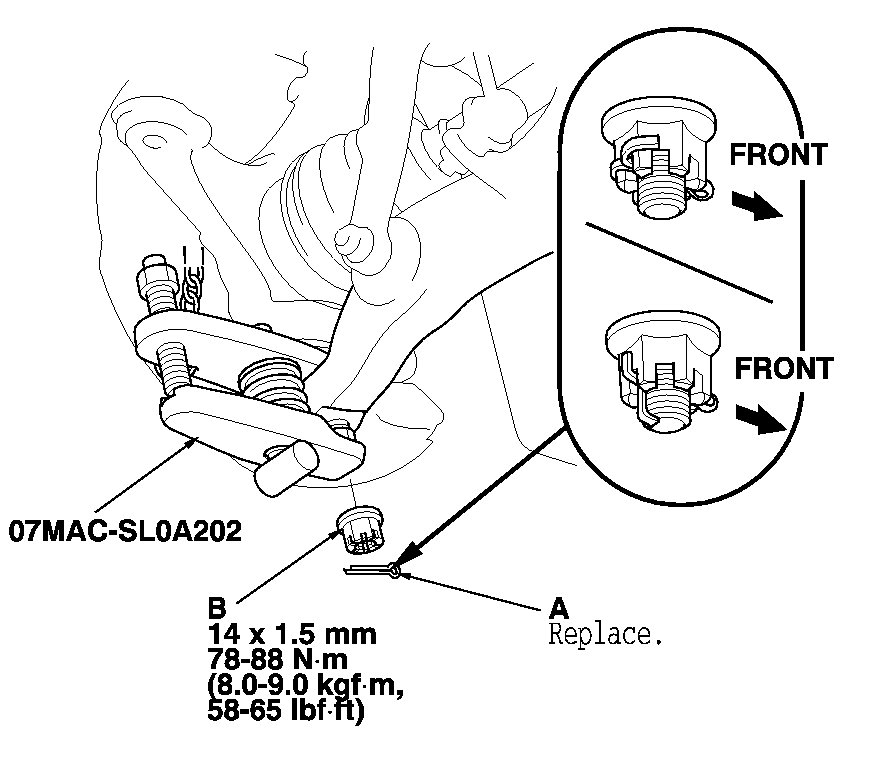 FRONT

FRONT

07MAC-SL0A202

B
14 x 1.5 mm
78-88 N·m
(8.0-9.0 kgf·m,
58-65 lbf·ft)

A
Replace.