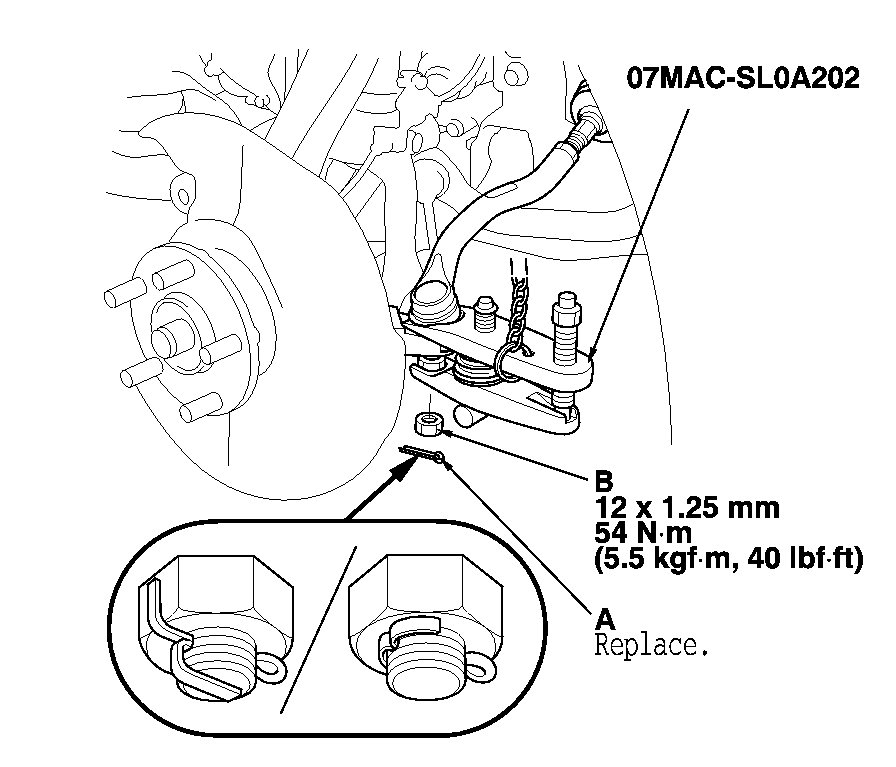 07MAC-SL0A202

B
12 x 1.25 mm
54 N·m
(5.5 kgf·m, 40 lbf·ft)

A
Replace.