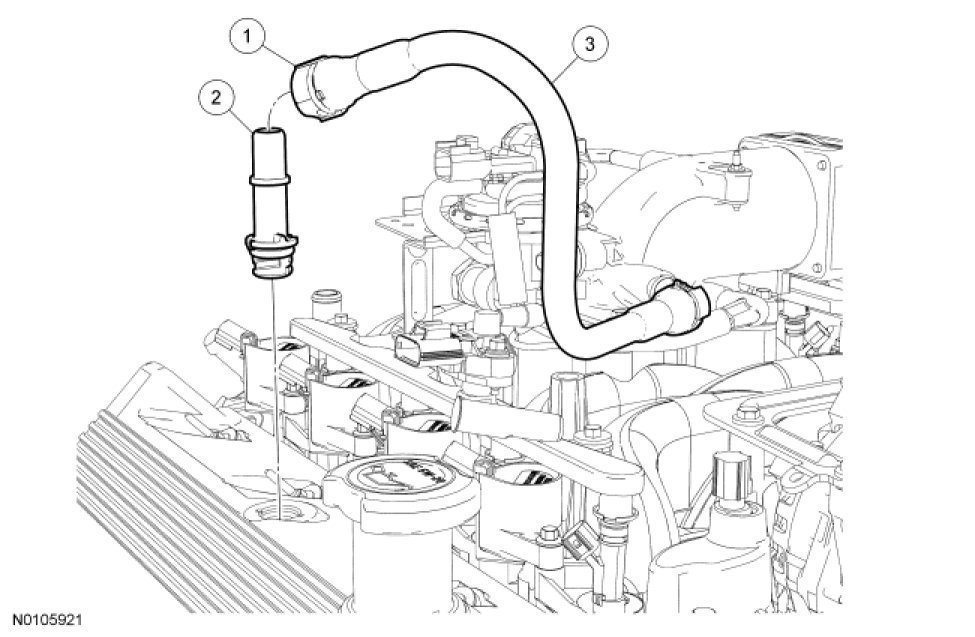 1
2
3
N0105921