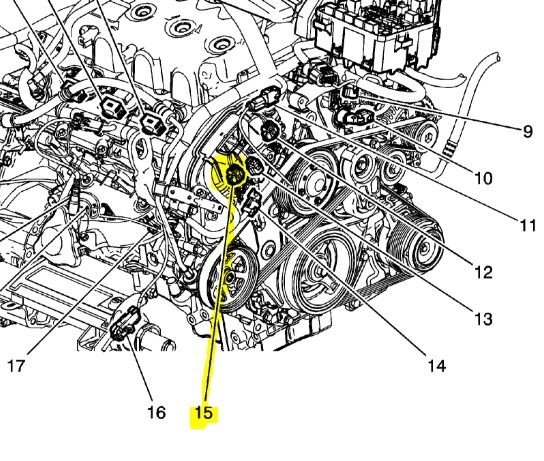 9
10
11
12
13
14
15
16
17