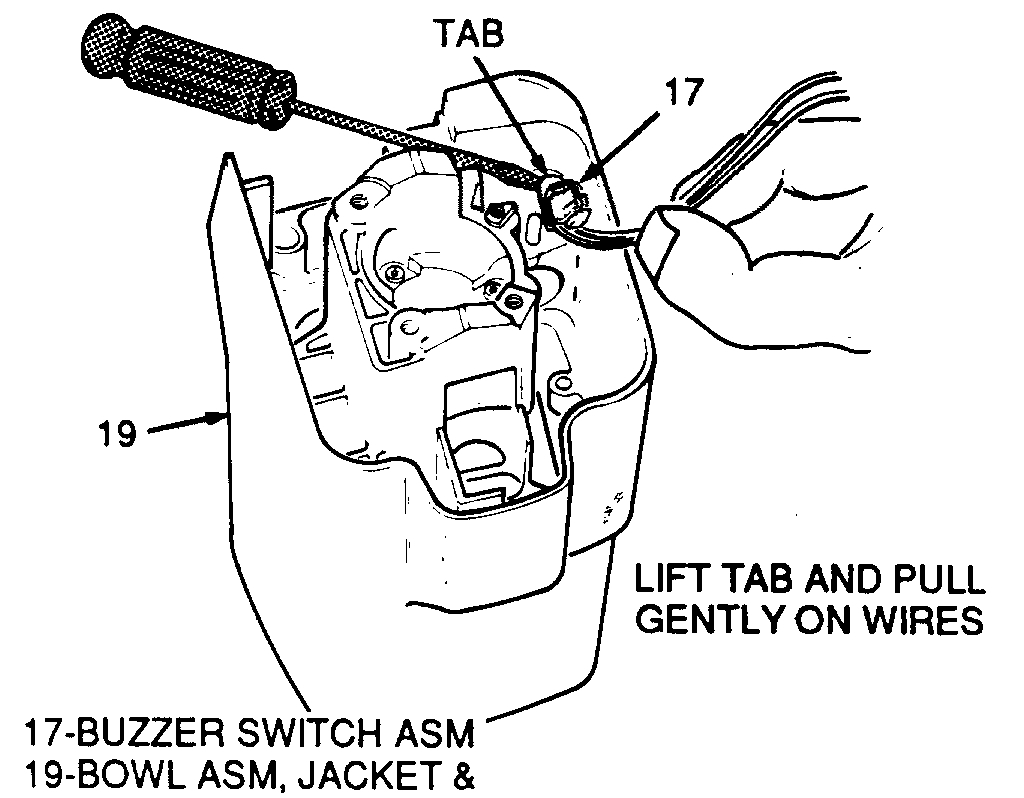 TAB
17
19
LIFT TAB AND PULL GENTLY ON WIRES
17-BUZZER SWITCH ASM
19-BOWL ASM, JACKET &