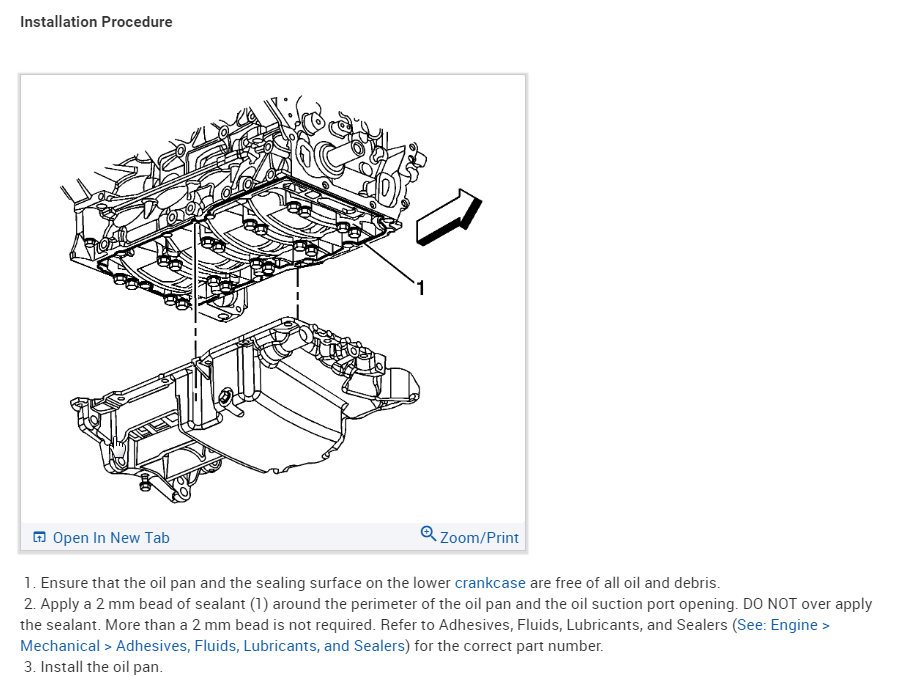 Installation Procedure

1

Open In New Tab

Zoom/Print

1. Ensure that the oil pan and the sealing surface on the lower crankcase are free of all oil and debris.

2. Apply a 2 mm bead of sealant (1) around the perimeter of the oil pan and the oil suction port opening. DO NOT over apply the sealant. More than a 2 mm bead is not required. Refer to Adhesives, Fluids, Lubricants, and Sealers (See: Engine > Mechanical > Adhesives, Fluids, Lubricants, and Sealers) for the correct part number.

3. Install the oil pan.