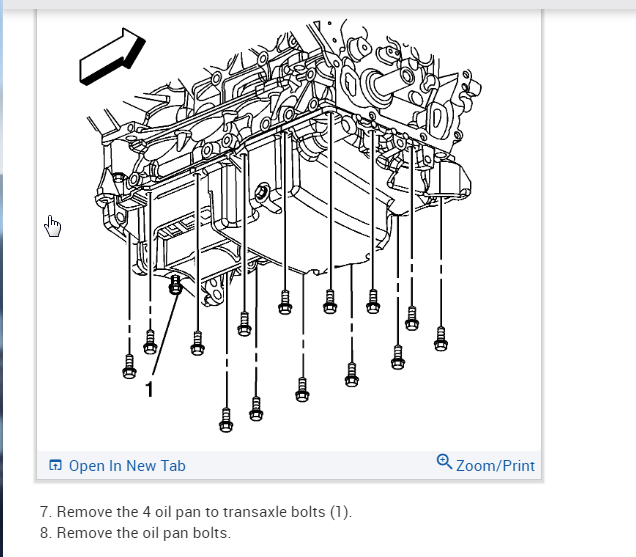 1

Open In New Tab

Zoom/Print

7. Remove the 4 oil pan to transaxle bolts (1).
8. Remove the oil pan bolts.