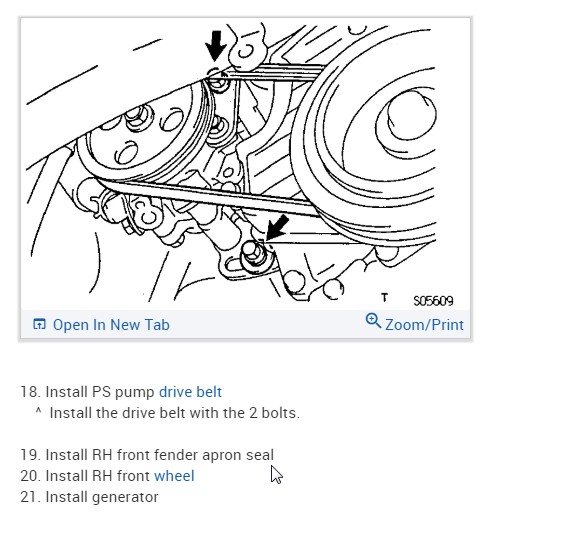 T S05609

Open In New Tab

Zoom/Print

18. Install PS pump drive belt
^ Install the drive belt with the 2 bolts.

19. Install RH front fender apron seal
20. Install RH front wheel
21. Install generator