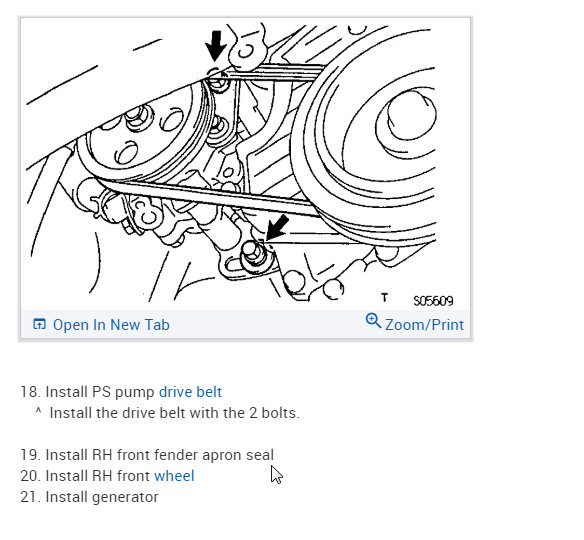 T S05609

Open In New Tab

Zoom/Print

18. Install PS pump drive belt
^ Install the drive belt with the 2 bolts.

19. Install RH front fender apron seal
20. Install RH front wheel
21. Install generator