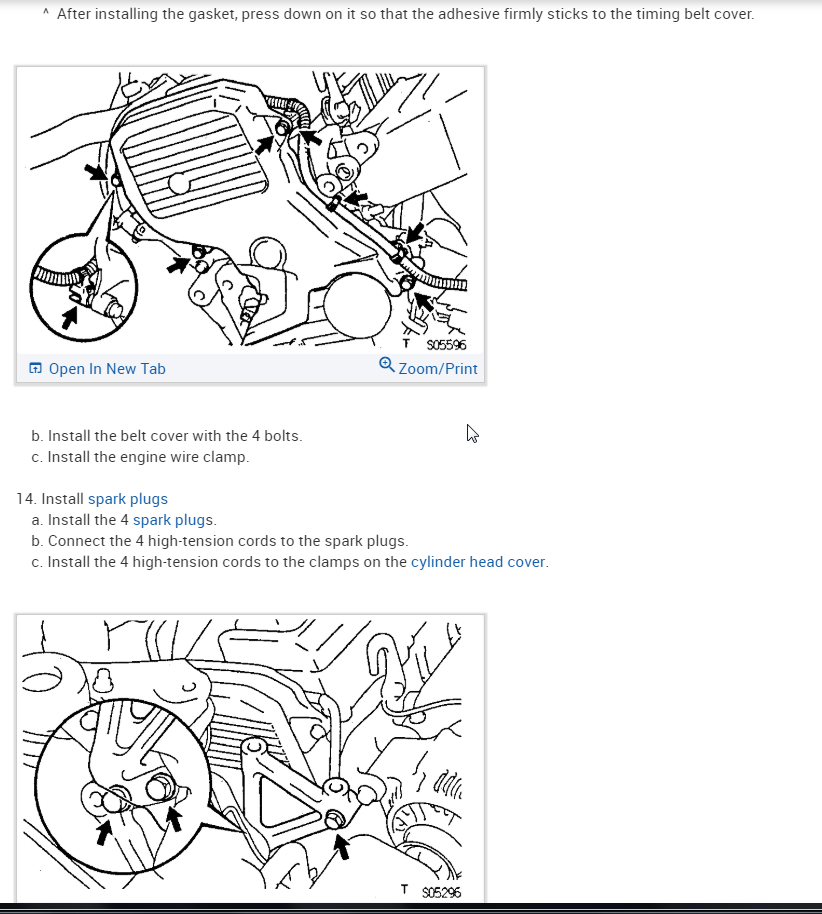 ^ After installing the gasket, press down on it so that the adhesive firmly sticks to the timing belt cover.

T S05596

Open In New Tab

Zoom/Print

b. Install the belt cover with the 4 bolts.
c. Install the engine wire clamp.

14. Install spark plugs
a. Install the 4 spark plugs.
b. Connect the 4 high-tension cords to the spark plugs.
c. Install the 4 high-tension cords to the clamps on the cylinder head cover.

T S05296