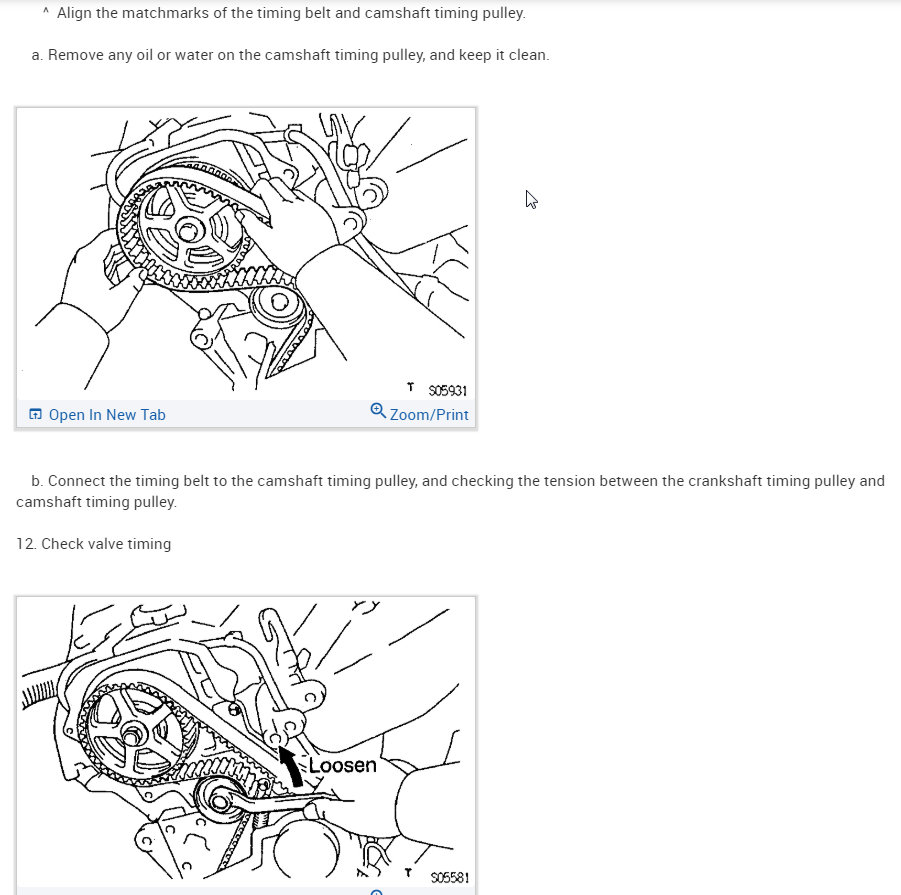 ^ Align the matchmarks of the timing belt and camshaft timing pulley.

a. Remove any oil or water on the camshaft timing pulley, and keep it clean.

T S05931

Open In New Tab Zoom/Print

b. Connect the timing belt to the camshaft timing pulley, and checking the tension between the crankshaft timing pulley and camshaft timing pulley.

12. Check valve timing

Loosen

T S05581