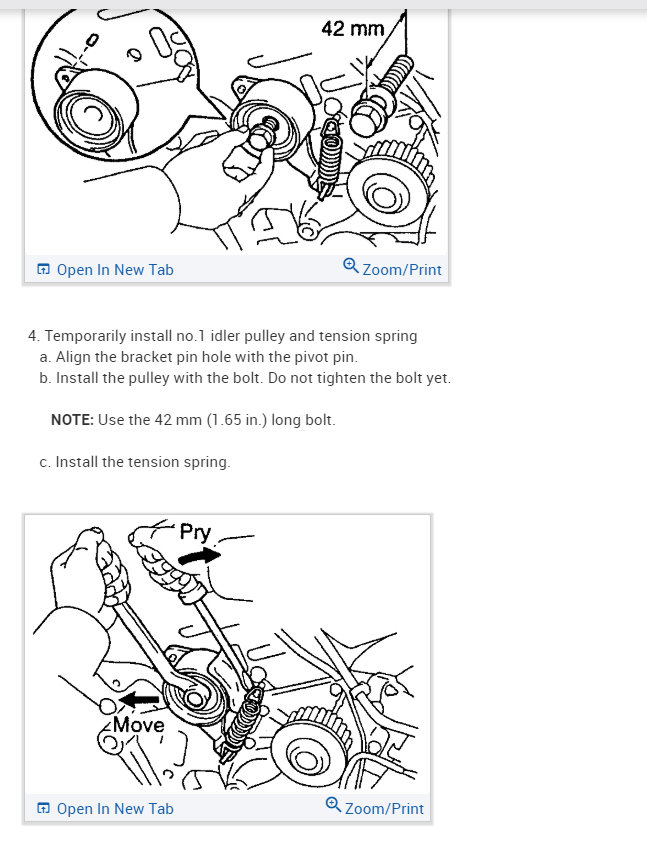 42 mm

Open In New Tab Zoom/Print

4. Temporarily install no.1 idler pulley and tension spring
a. Align the bracket pin hole with the pivot pin.
b. Install the pulley with the bolt. Do not tighten the bolt yet.

NOTE: Use the 42 mm (1.65 in.) long bolt.

c. Install the tension spring.

Pry

Move

Open In New Tab Zoom/Print