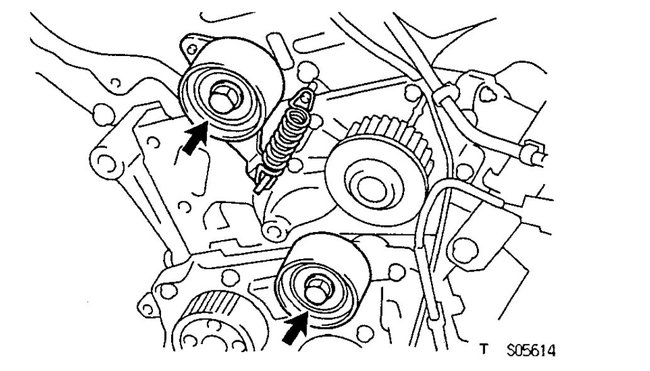 T S05614