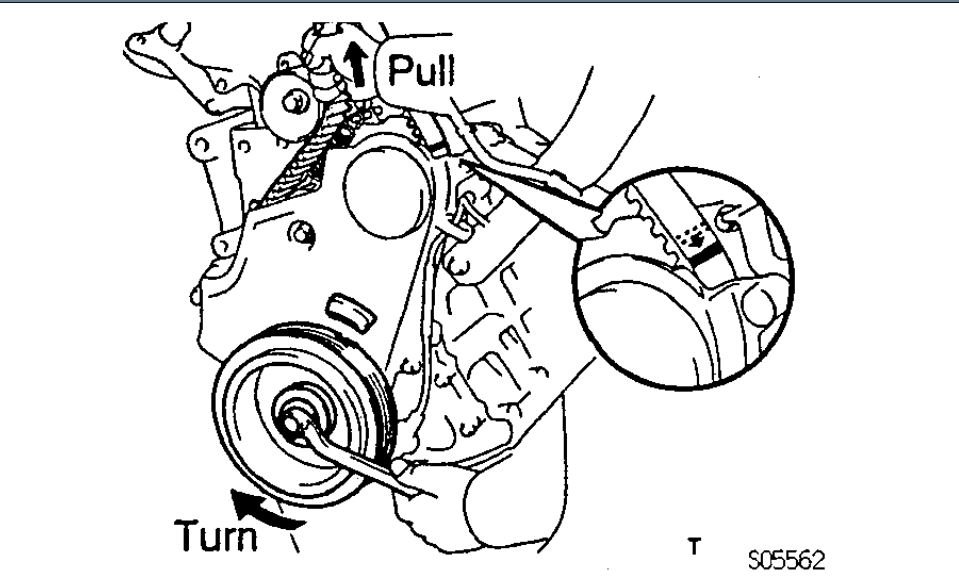 Pull

Turn

T

S05562