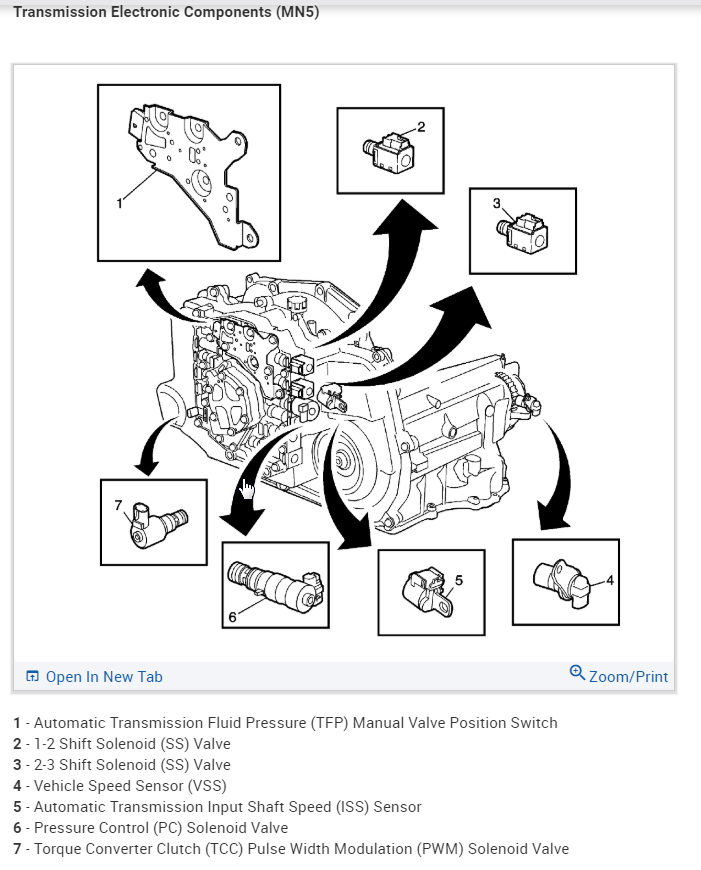 Transmission Electronic Components (MN5)

1

2

3

7

6

5

4

Open In New Tab

Zoom/Print

1 - Automatic Transmission Fluid Pressure (TFP) Manual Valve Position Switch
2 - 1-2 Shift Solenoid (SS) Valve
3 - 2-3 Shift Solenoid (SS) Valve
4 - Vehicle Speed Sensor (VSS)
5 - Automatic Transmission Input Shaft Speed (ISS) Sensor
6 - Pressure Control (PC) Solenoid Valve
7 - Torque Converter Clutch (TCC) Pulse Width Modulation (PWM) Solenoid Valve