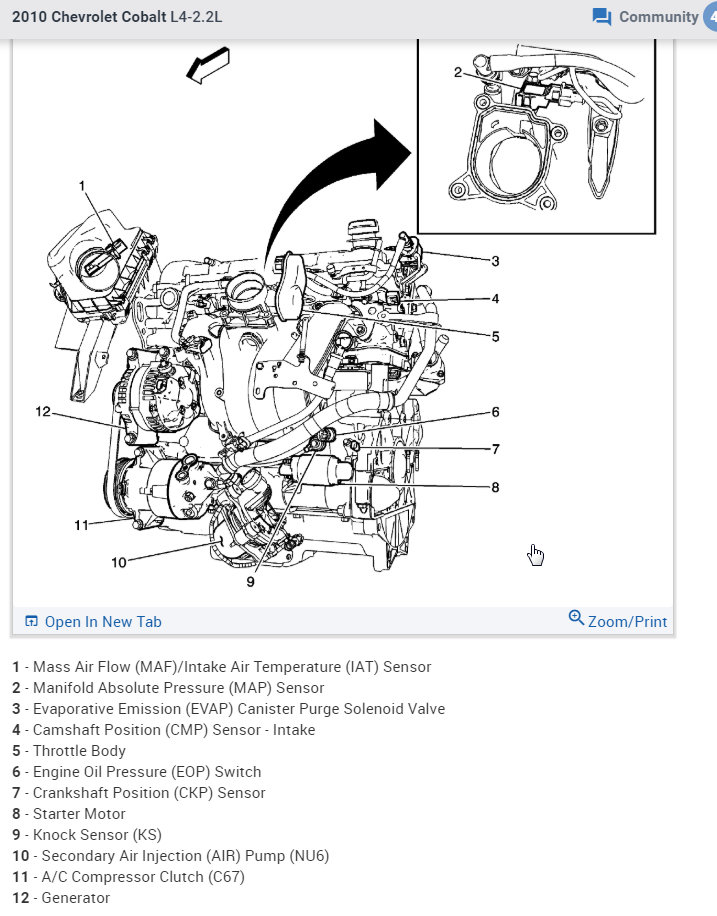 2010 Chevrolet Cobalt L4-2.2L

Community 4

2

1

3

4

5

12

6

7

8

11

10

9

Open In New Tab

Zoom/Print

1 - Mass Air Flow (MAF)/Intake Air Temperature (IAT) Sensor
2 - Manifold Absolute Pressure (MAP) Sensor
3 - Evaporative Emission (EVAP) Canister Purge Solenoid Valve
4 - Camshaft Position (CMP) Sensor - Intake
5 - Throttle Body
6 - Engine Oil Pressure (EOP) Switch
7 - Crankshaft Position (CKP) Sensor
8 - Starter Motor
9 - Knock Sensor (KS)
10 - Secondary Air Injection (AIR) Pump (NU6)
11 - A/C Compressor Clutch (C67)
12 - Generator