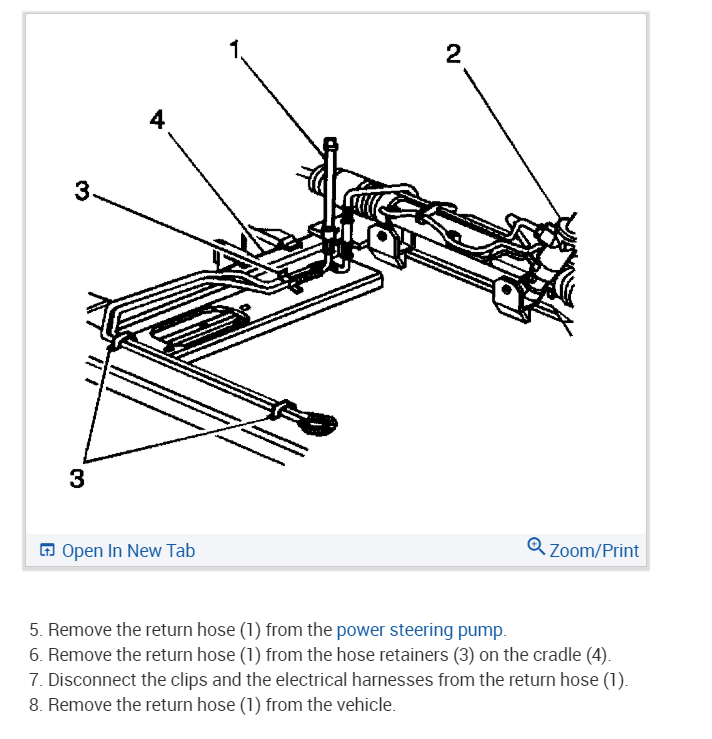 1
2
4
3
3

Open In New Tab
Zoom/Print

5. Remove the return hose (1) from the power steering pump.
6. Remove the return hose (1) from the hose retainers (3) on the cradle (4).
7. Disconnect the clips and the electrical harnesses from the return hose (1).
8. Remove the return hose (1) from the vehicle.