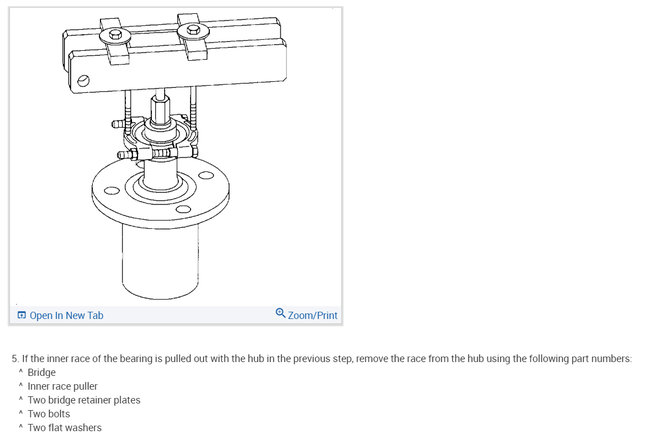 Open In New Tab

Zoom/Print

5. If the inner race of the bearing is pulled out with the hub in the previous step, remove the race from the hub using the following part numbers:

^ Bridge
^ Inner race puller
^ Two bridge retainer plates
^ Two bolts
^ Two flat washers