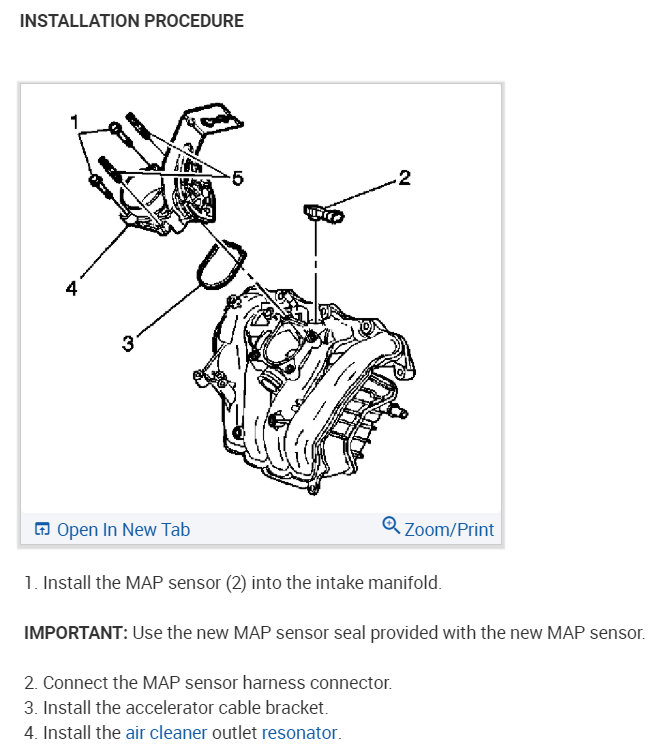 INSTALLATION PROCEDURE

1
5
2
4
3

Open In New Tab
Zoom/Print

1. Install the MAP sensor (2) into the intake manifold.

IMPORTANT: Use the new MAP sensor seal provided with the new MAP sensor.

2. Connect the MAP sensor harness connector.
3. Install the accelerator cable bracket.
4. Install the air cleaner outlet resonator.