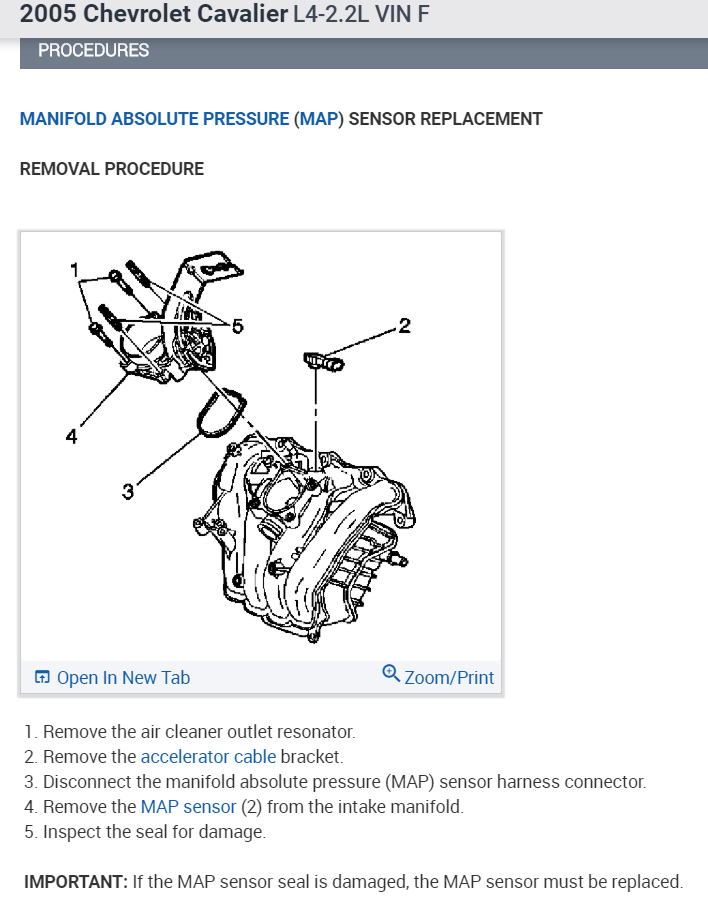 2005 Chevrolet Cavalier L4-2.2L VIN F

PROCEDURES

MANIFOLD ABSOLUTE PRESSURE (MAP) SENSOR REPLACEMENT

REMOVAL PROCEDURE

1
5
2
4
3

Open In New Tab
Zoom/Print

1. Remove the air cleaner outlet resonator.
2. Remove the accelerator cable bracket.
3. Disconnect the manifold absolute pressure (MAP) sensor harness connector.
4. Remove the MAP sensor (2) from the intake manifold.
5. Inspect the seal for damage.

IMPORTANT: If the MAP sensor seal is damaged, the MAP sensor must be replaced.