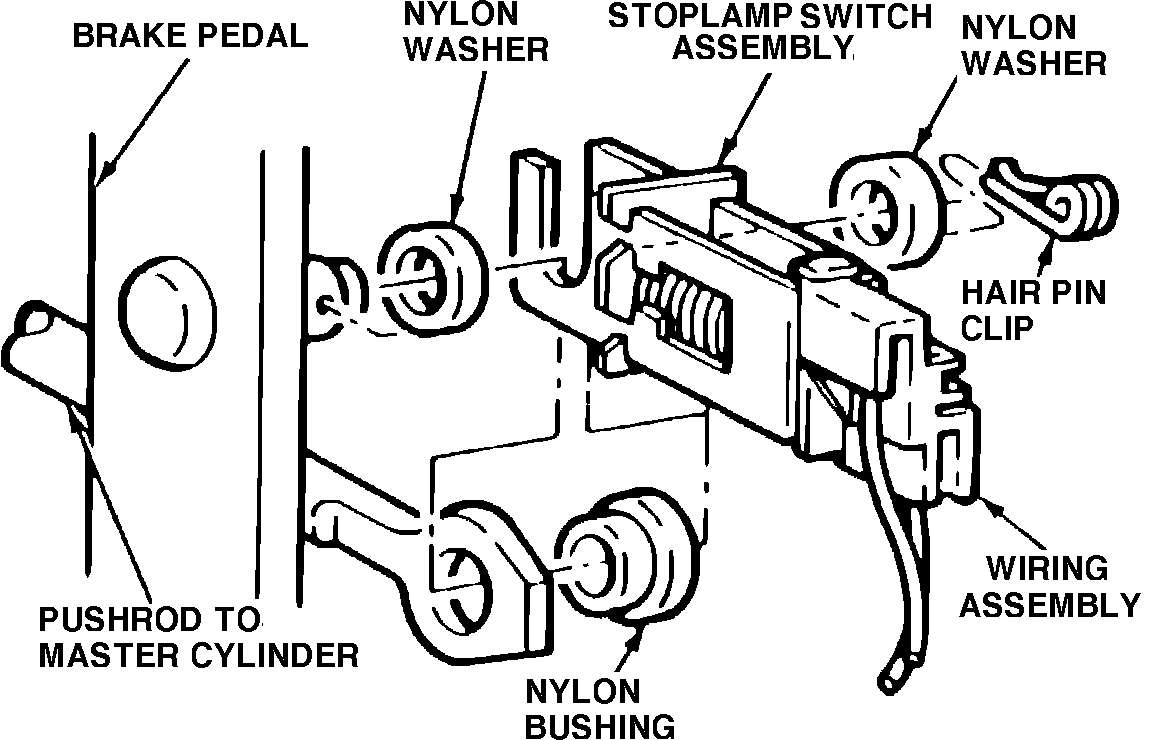 BRAKE PEDAL

NYLON WASHER

STOPLAMP SWITCH ASSEMBLY

NYLON WASHER

HAIR PIN CLIP

WIRING ASSEMBLY

PUSHROD TO MASTER CYLINDER

NYLON BUSHING