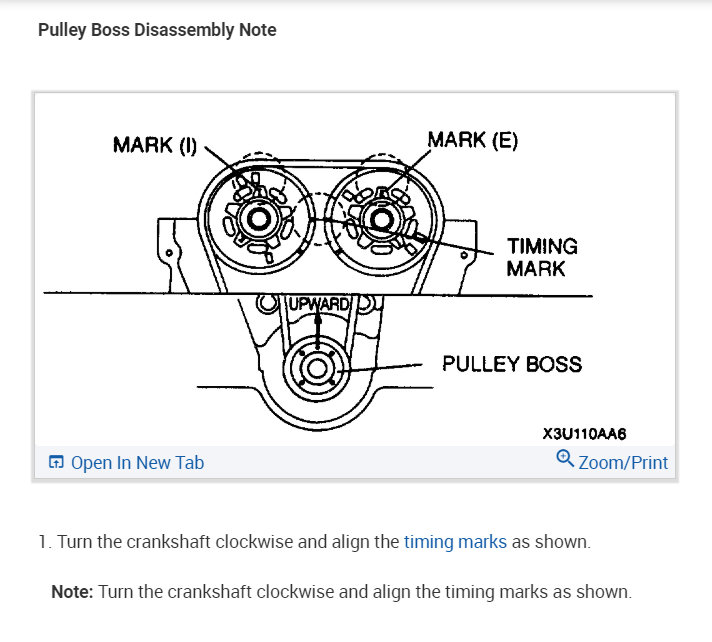 Pulley Boss Disassembly Note

MARK (I)

MARK (E)

TIMING MARK

UPWARD

PULLEY BOSS

X3U110AA6

Open In New Tab

Zoom/Print

1. Turn the crankshaft clockwise and align the timing marks as shown.

Note: Turn the crankshaft clockwise and align the timing marks as shown.