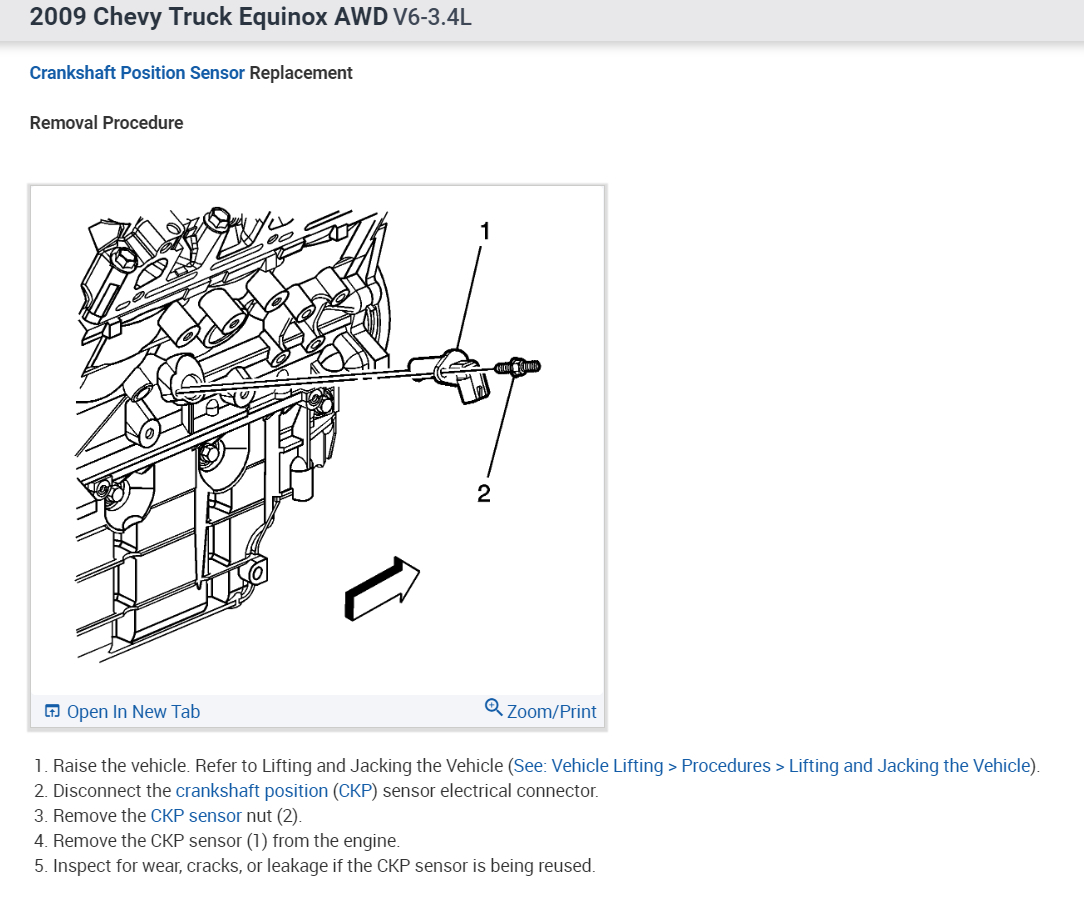 2009 Chevy Truck Equinox AWD V6-3.4L

Crankshaft Position Sensor Replacement

Removal Procedure

1

2

Open In New Tab

Zoom/Print

1. Raise the vehicle. Refer to Lifting and Jacking the Vehicle (See: Vehicle Lifting > Procedures > Lifting and Jacking the Vehicle).
2. Disconnect the crankshaft position (CKP) sensor electrical connector.
3. Remove the CKP sensor nut (2).
4. Remove the CKP sensor (1) from the engine.
5. Inspect for wear, cracks, or leakage if the CKP sensor is being reused.