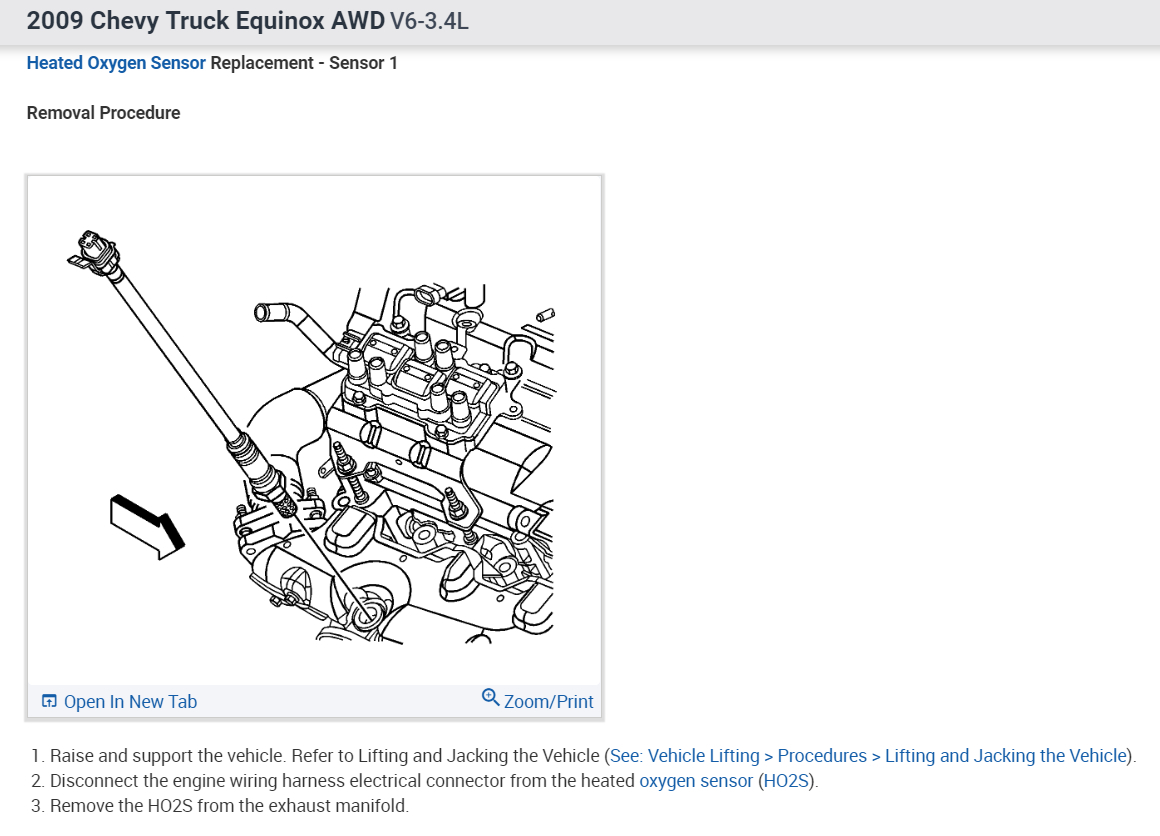 2009 Chevy Truck Equinox AWD V6-3.4L

Heated Oxygen Sensor Replacement - Sensor 1

Removal Procedure

Open In New Tab
Zoom/Print

1. Raise and support the vehicle. Refer to Lifting and Jacking the Vehicle (See: Vehicle Lifting > Procedures > Lifting and Jacking the Vehicle).
2. Disconnect the engine wiring harness electrical connector from the heated oxygen sensor (HO2S).
3. Remove the HO2S from the exhaust manifold.