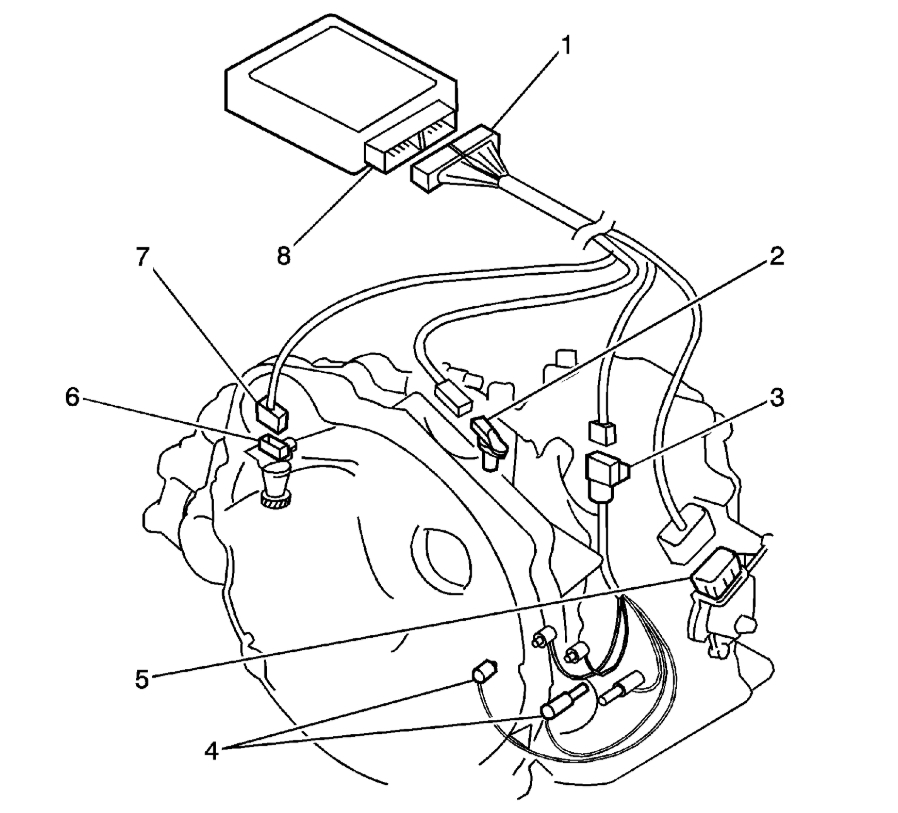 1
8
7
2
6
3
5
4