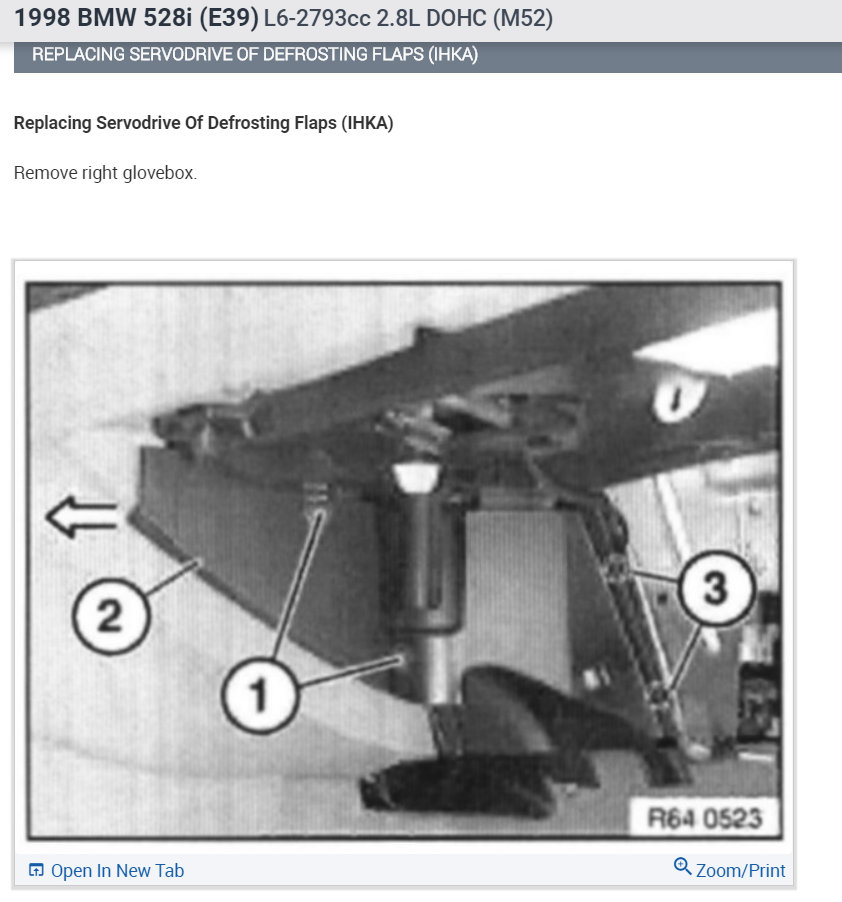 1998 BMW 528i (E39) L6-2793cc 2.8L DOHC (M52)

REPLACING SERVODRIVE OF DEFROSTING FLAPS (IHKA)

Replacing Servodrive Of Defrosting Flaps (IHKA)

Remove right glovebox.

2
1
3
R64 0523

Open In New Tab
Zoom/Print