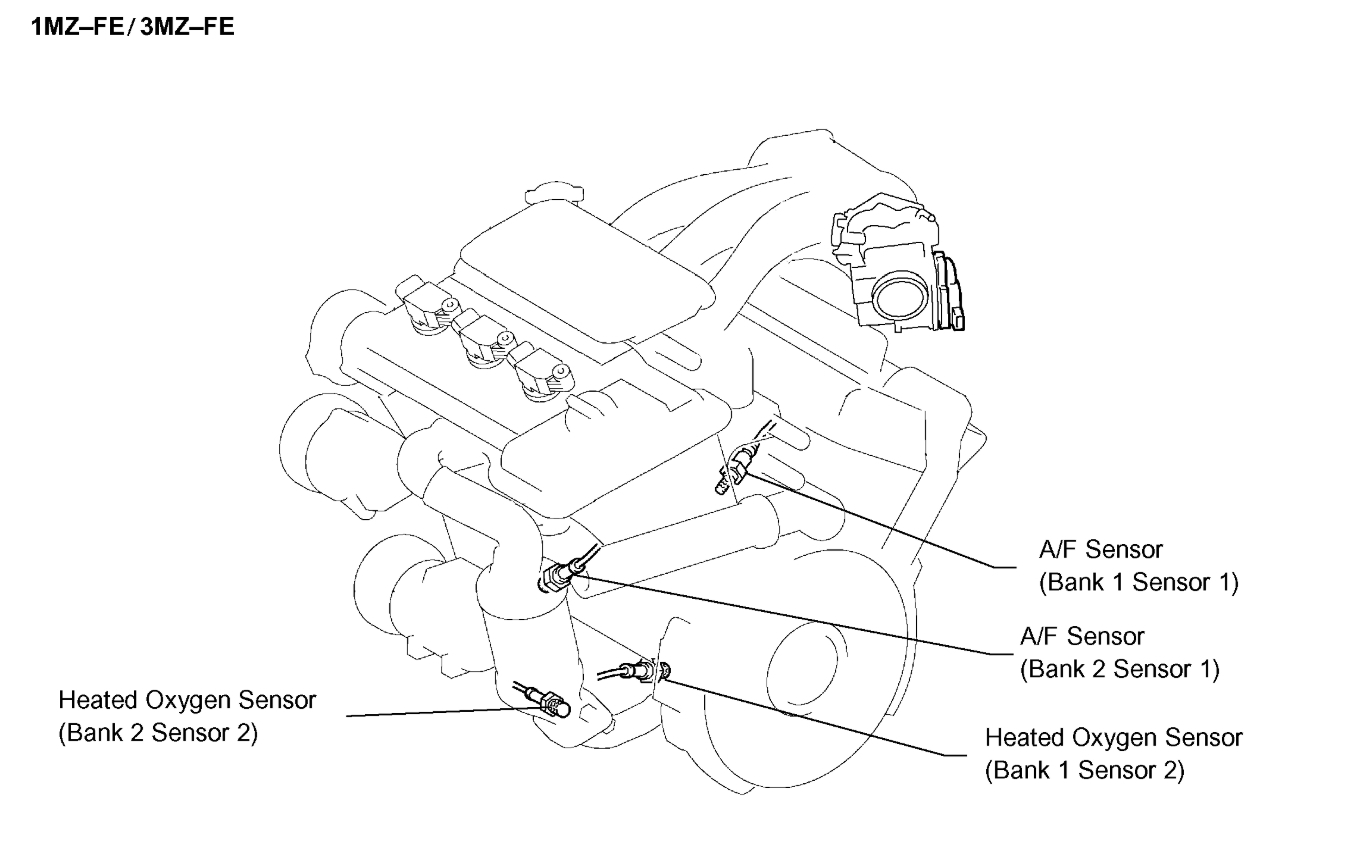 1MZ–FE / 3MZ–FE

A/F Sensor
(Bank 1 Sensor 1)

A/F Sensor
(Bank 2 Sensor 1)

Heated Oxygen Sensor
(Bank 2 Sensor 2)

Heated Oxygen Sensor
(Bank 1 Sensor 2)