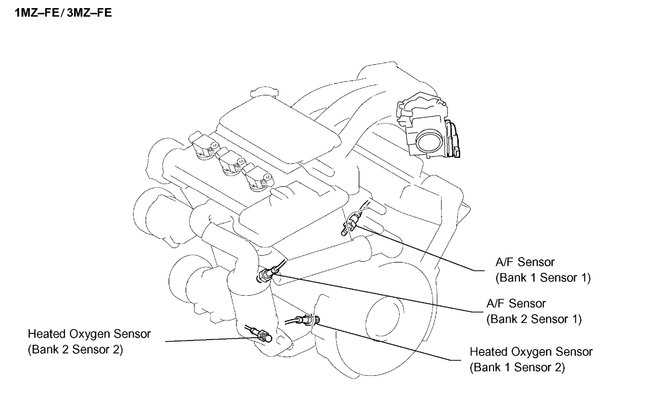 1MZ–FE / 3MZ–FE

A/F Sensor
(Bank 1 Sensor 1)

A/F Sensor
(Bank 2 Sensor 1)

Heated Oxygen Sensor
(Bank 2 Sensor 2)

Heated Oxygen Sensor
(Bank 1 Sensor 2)