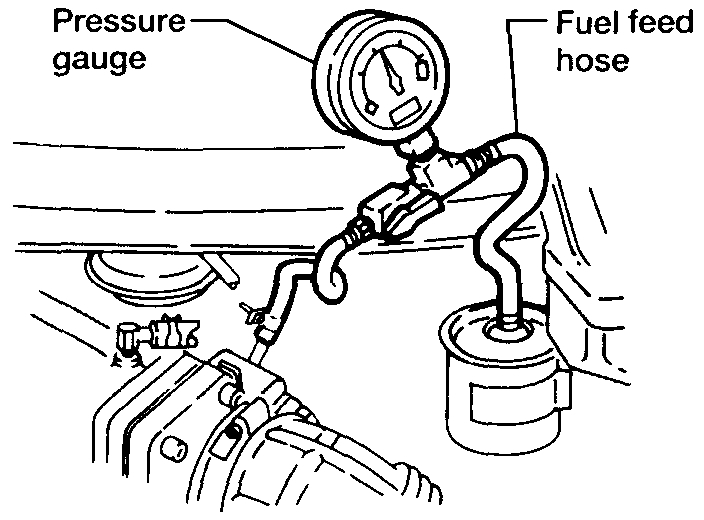 Pressure gauge

Fuel feed hose