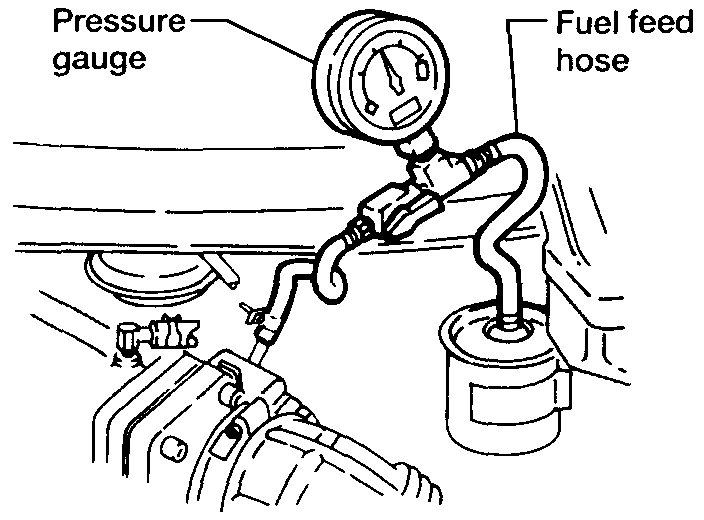 Pressure gauge

Fuel feed hose