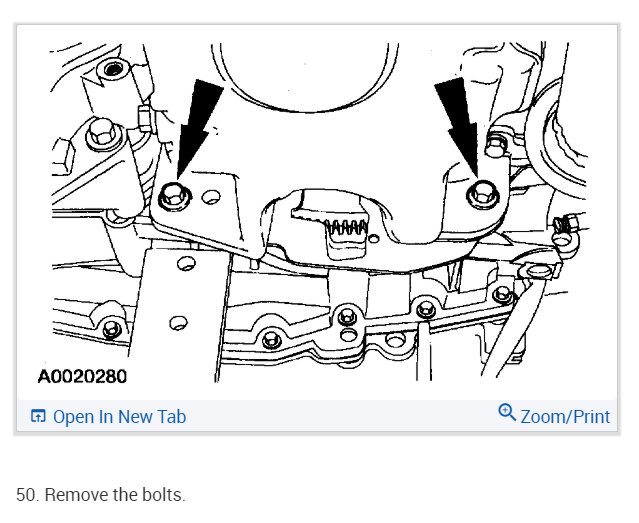 A0020280

Open In New Tab

Zoom/Print

50. Remove the bolts.