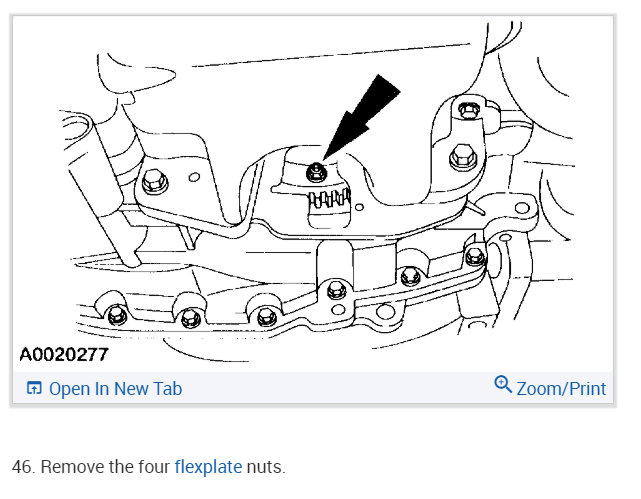 A0020277

Open In New Tab

Zoom/Print

46. Remove the four flexplate nuts.