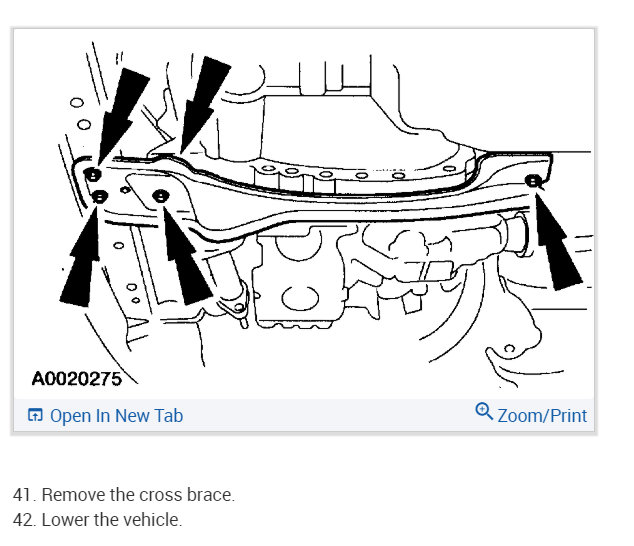 A0020275

Open In New Tab

Zoom/Print

41. Remove the cross brace.
42. Lower the vehicle.