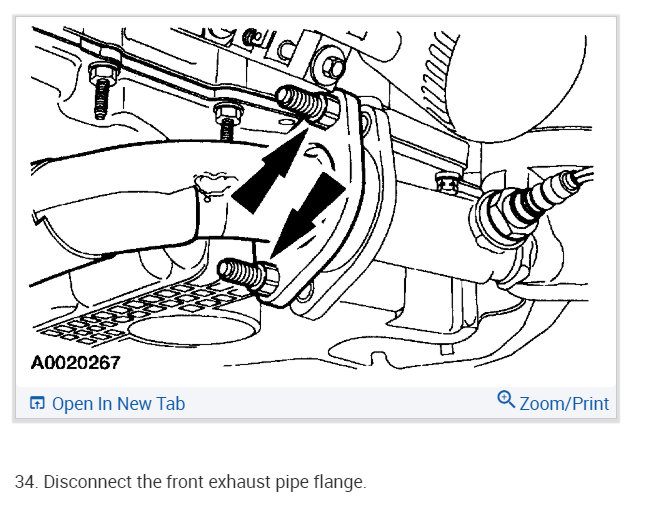 A0020267

Open In New Tab

Zoom/Print

34. Disconnect the front exhaust pipe flange.