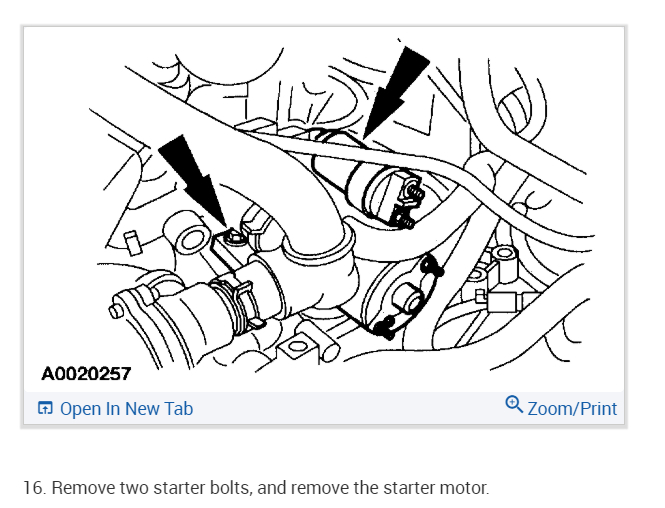 A0020257

Open In New Tab

Zoom/Print

16. Remove two starter bolts, and remove the starter motor.