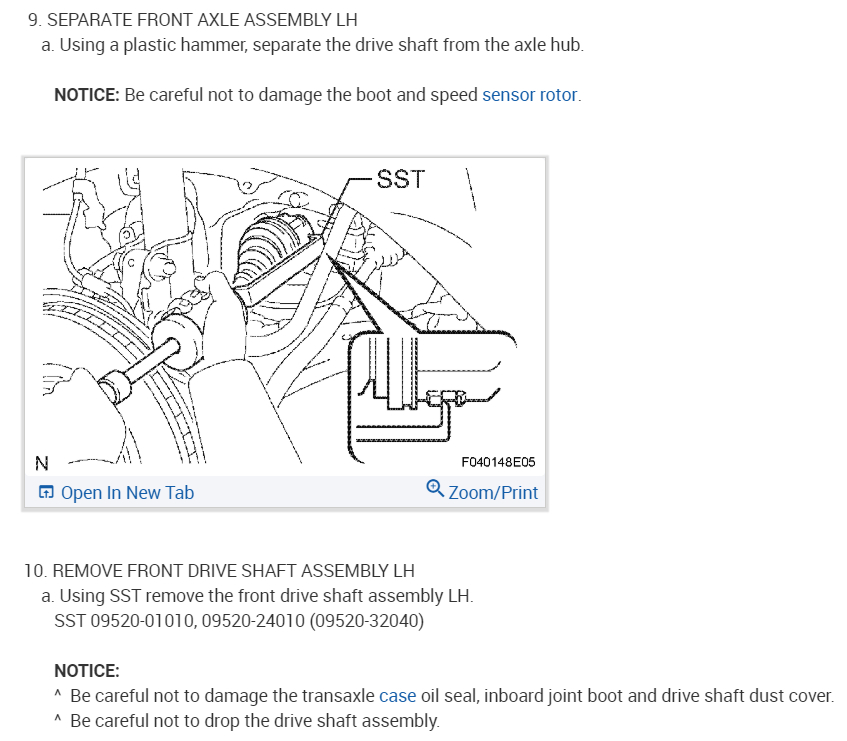 9. SEPARATE FRONT AXLE ASSEMBLY LH
a. Using a plastic hammer, separate the drive shaft from the axle hub.

NOTICE: Be careful not to damage the boot and speed sensor rotor.

SST

N

F040148E05

Open In New Tab

Zoom/Print

10. REMOVE FRONT DRIVE SHAFT ASSEMBLY LH
a. Using SST remove the front drive shaft assembly LH.
SST 09520-01010, 09520-24010 (09520-32040)

NOTICE:
^ Be careful not to damage the transaxle case oil seal, inboard joint boot and drive shaft dust cover.
^ Be careful not to drop the drive shaft assembly.