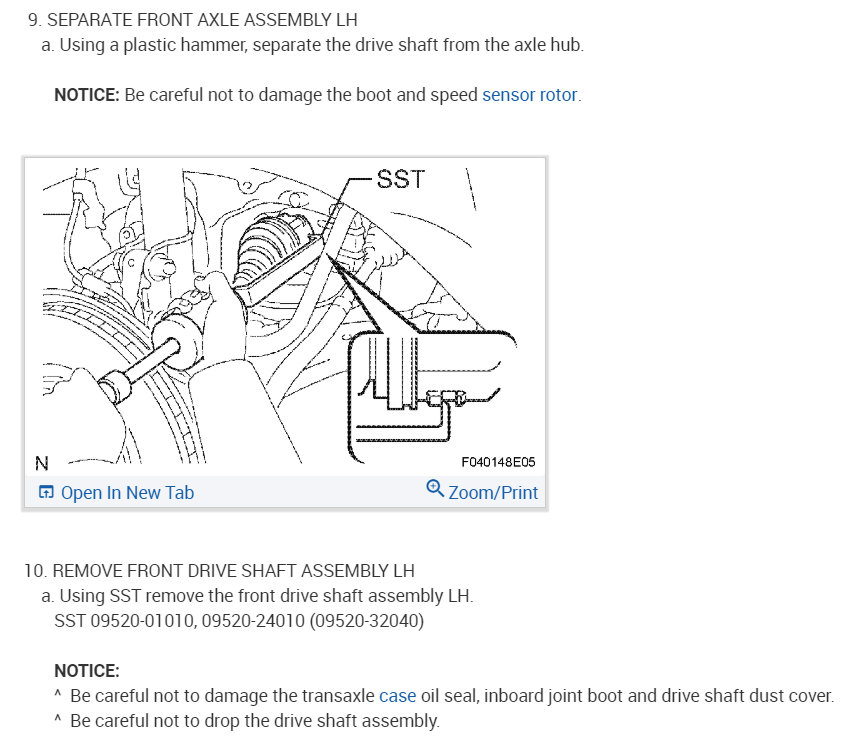 9. SEPARATE FRONT AXLE ASSEMBLY LH
a. Using a plastic hammer, separate the drive shaft from the axle hub.

NOTICE: Be careful not to damage the boot and speed sensor rotor.

SST

N

F040148E05

Open In New Tab

Zoom/Print

10. REMOVE FRONT DRIVE SHAFT ASSEMBLY LH
a. Using SST remove the front drive shaft assembly LH.
SST 09520-01010, 09520-24010 (09520-32040)

NOTICE:
^ Be careful not to damage the transaxle case oil seal, inboard joint boot and drive shaft dust cover.
^ Be careful not to drop the drive shaft assembly.