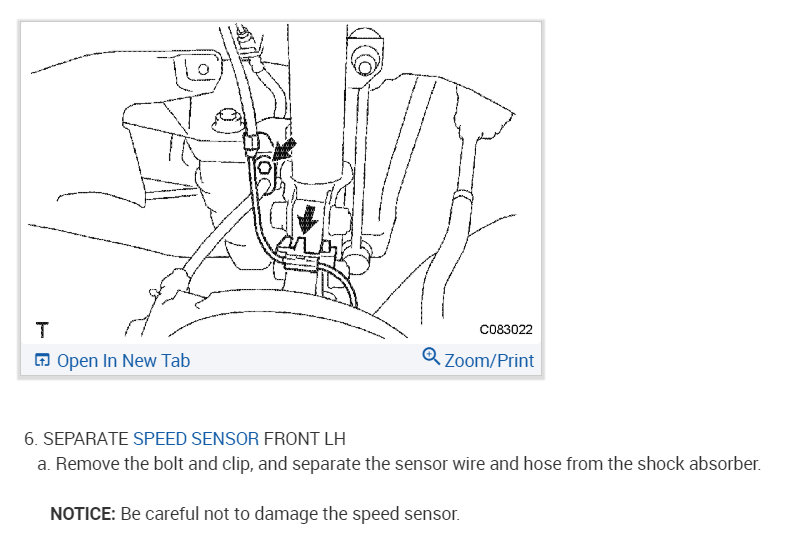 T

C083022

Open In New Tab

Zoom/Print

6. SEPARATE SPEED SENSOR FRONT LH

a. Remove the bolt and clip, and separate the sensor wire and hose from the shock absorber.

NOTICE: Be careful not to damage the speed sensor.