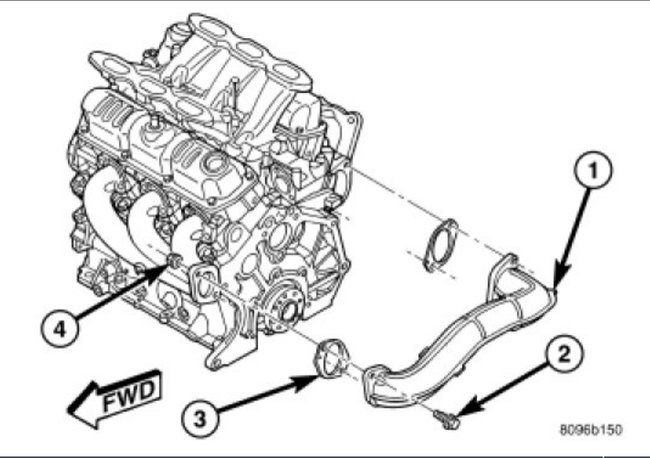 1

4

2

FWD

3

8096b150