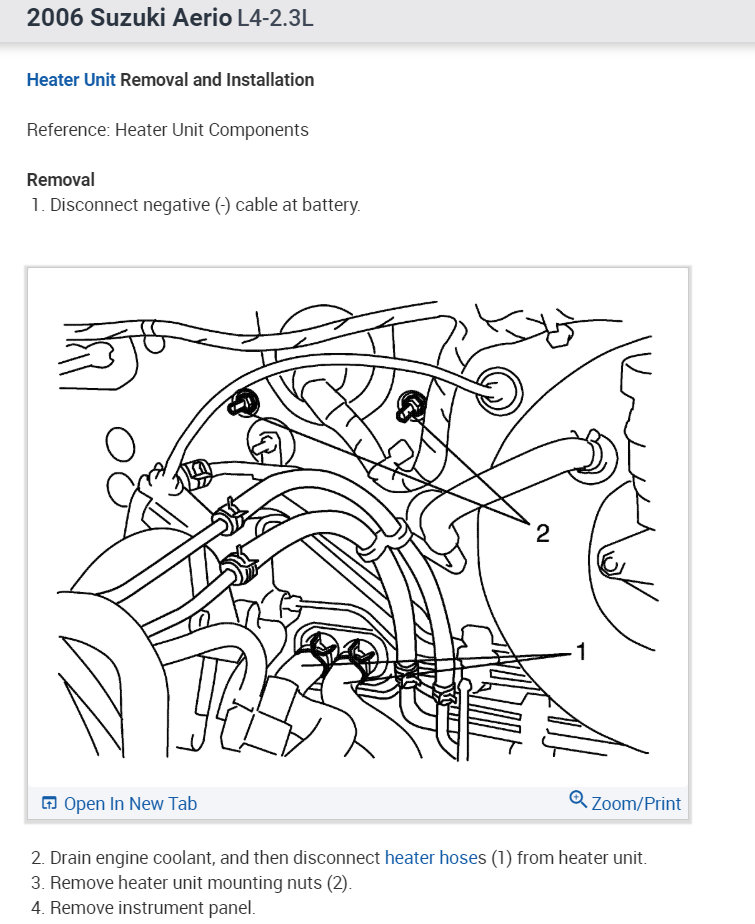 2006 Suzuki Aerio L4-2.3L

Heater Unit Removal and Installation

Reference: Heater Unit Components

Removal
1. Disconnect negative (-) cable at battery.

2

1

Open In New Tab
Zoom/Print

2. Drain engine coolant, and then disconnect heater hoses (1) from heater unit.
3. Remove heater unit mounting nuts (2).
4. Remove instrument panel.