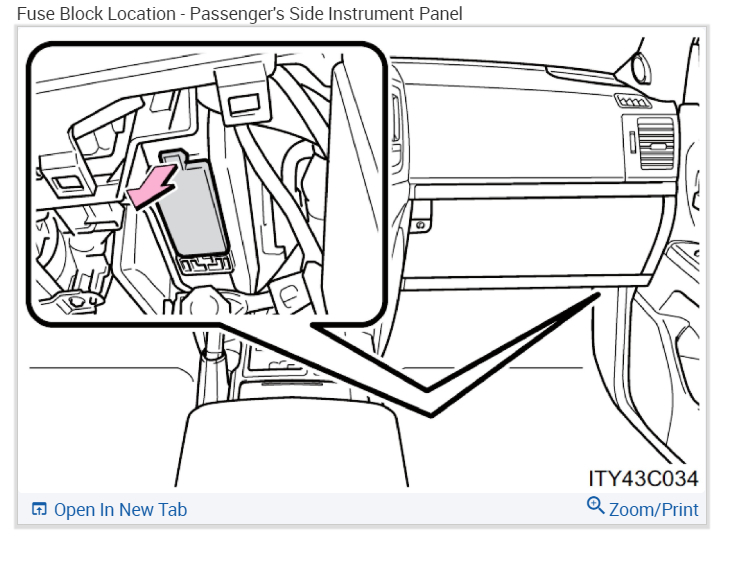 Fuse Block Location - Passenger's Side Instrument Panel

ITY43C034

Open In New Tab

Zoom/Print