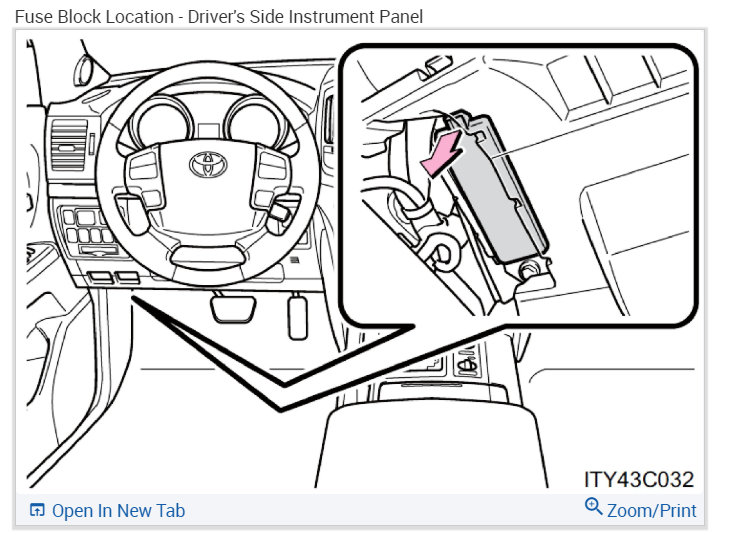 Fuse Block Location - Driver's Side Instrument Panel

ITY43C032

Open In New Tab

Zoom/Print