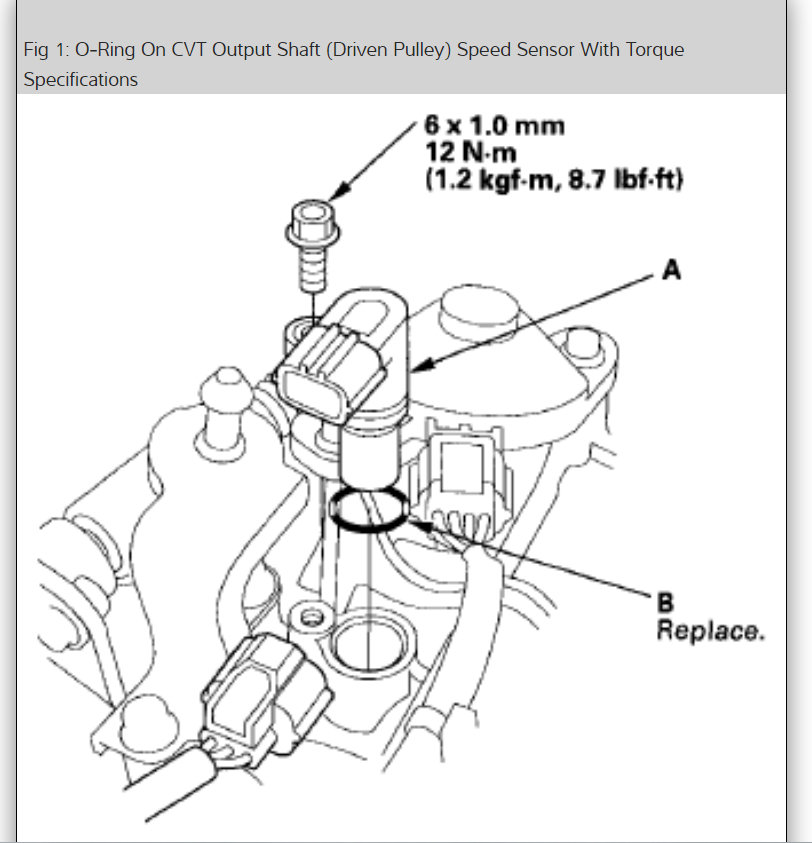 Fig 1: O-Ring On CVT Output Shaft (Driven Pulley) Speed Sensor With Torque Specifications

6 x 1.0 mm
12 N·m
(1.2 kgf·m, 8.7 lbf·ft)

A

B
Replace.