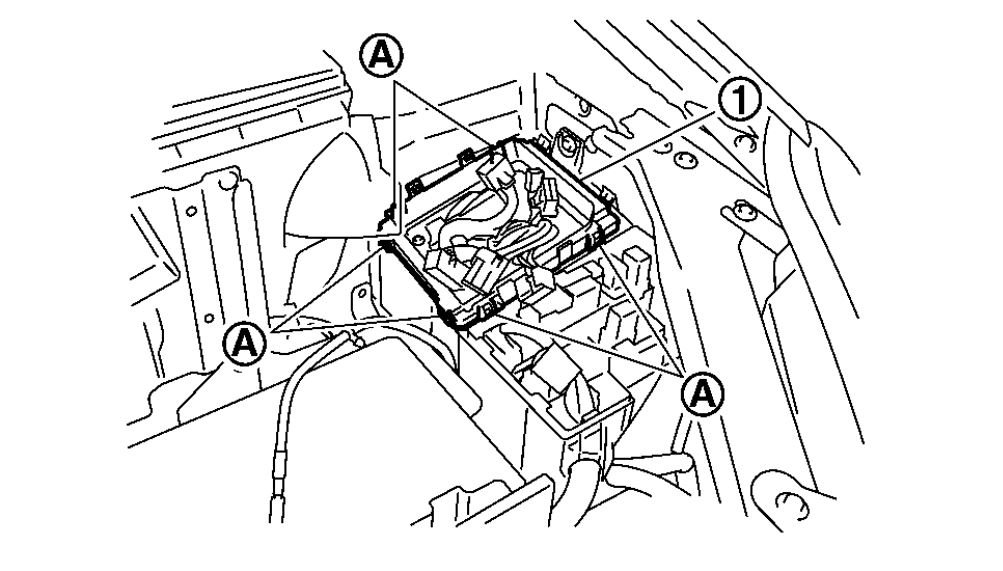 A
1
A
A