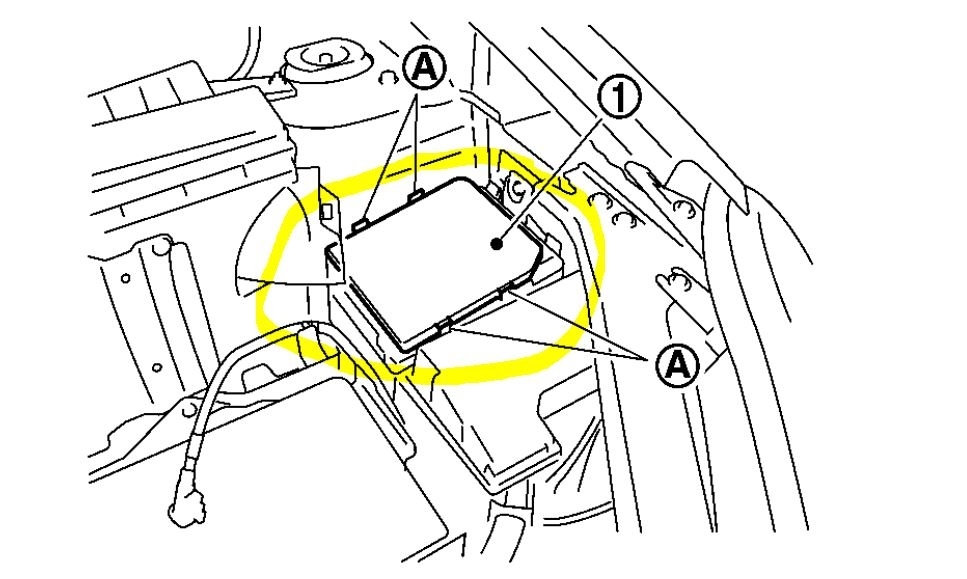 A
1
A