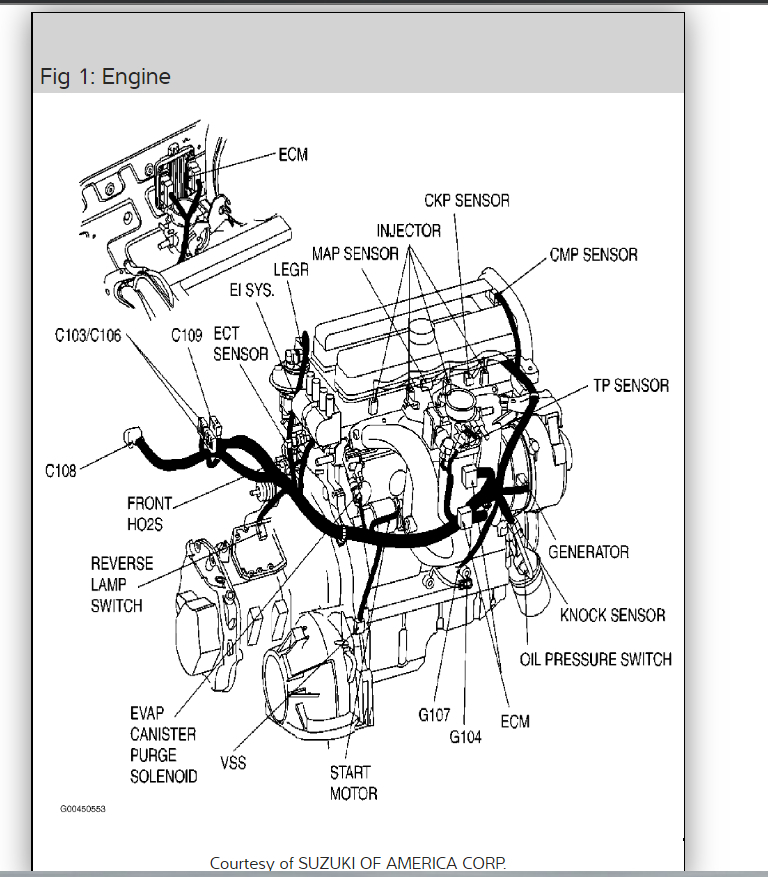 Fig 1: Engine

ECM

CKP SENSOR

INJECTOR

MAP SENSOR

CMP SENSOR

LEGR

EI SYS.

C103/C106

C109

ECT SENSOR

TP SENSOR

C108

FRONT HO2S

REVERSE LAMP SWITCH

GENERATOR

KNOCK SENSOR

OIL PRESSURE SWITCH

EVAP CANISTER PURGE SOLENOID

VSS

START MOTOR

G107

G104

ECM

G00450553

Courtesy of SUZUKI OF AMERICA CORP.