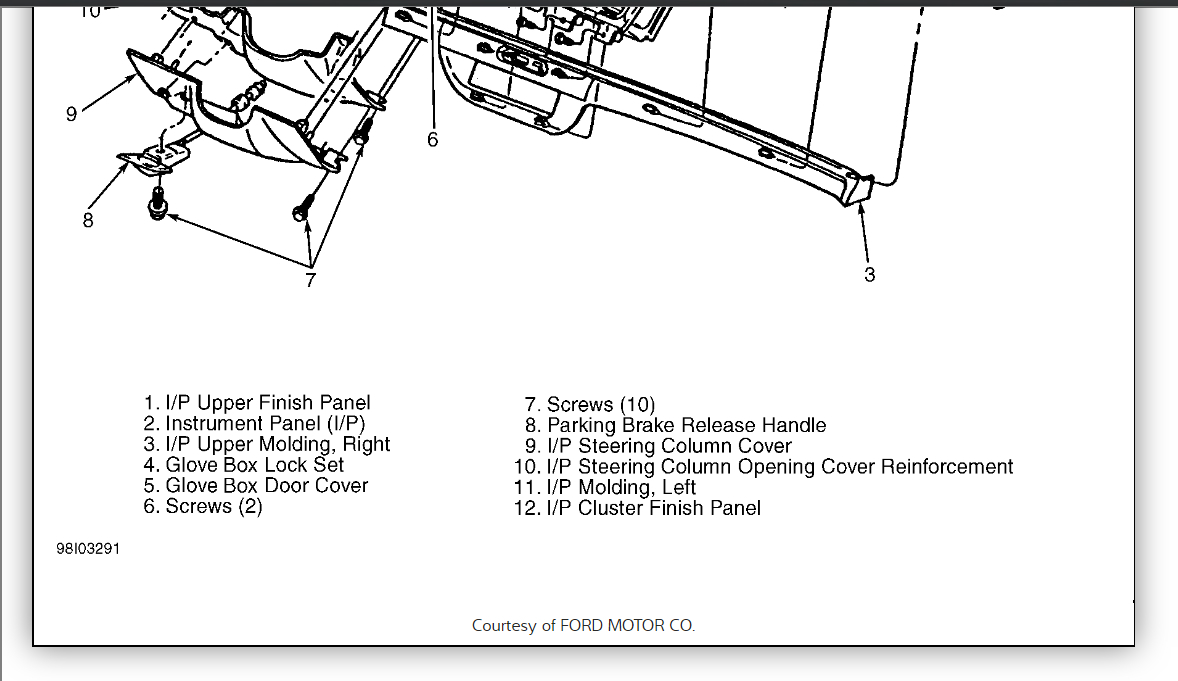 10

9

6

8

7

3

1. I/P Upper Finish Panel
2. Instrument Panel (I/P)
3. I/P Upper Molding, Right
4. Glove Box Lock Set
5. Glove Box Door Cover
6. Screws (2)

7. Screws (10)
8. Parking Brake Release Handle
9. I/P Steering Column Cover
10. I/P Steering Column Opening Cover Reinforcement
11. I/P Molding, Left
12. I/P Cluster Finish Panel

98I03291

Courtesy of FORD MOTOR CO.